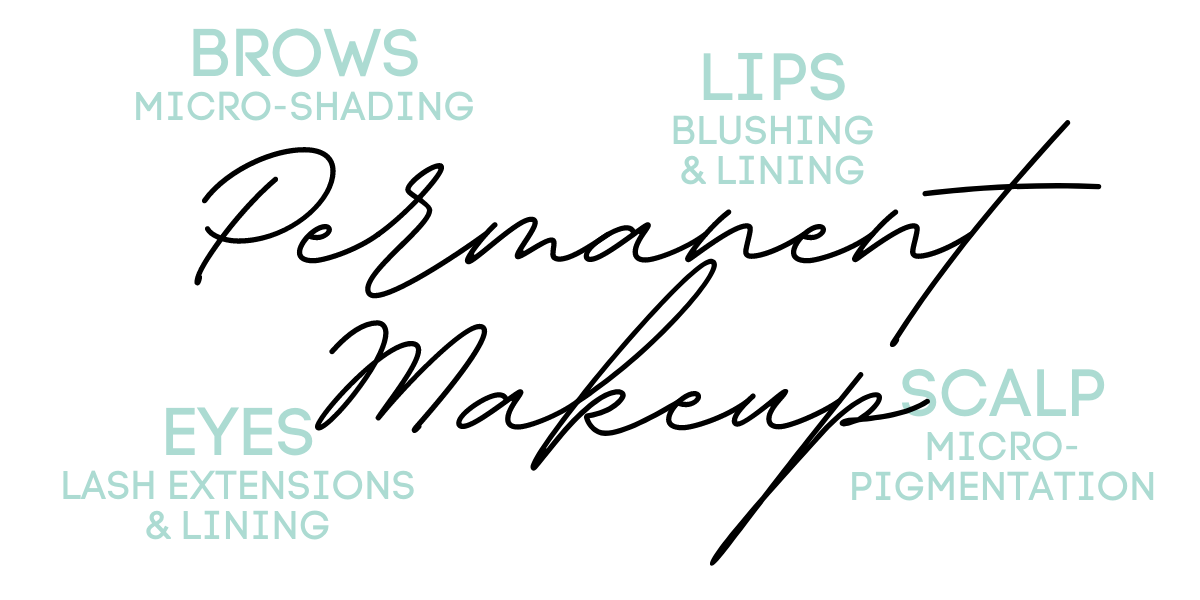 BROWS
MICRO-SHADING

LIPS
BLUSHING
& LINING

Permanent
Makeup

EYES
LASH EXTENSIONS
& LINING

SCALP
MICRO-
PIGMENTATION